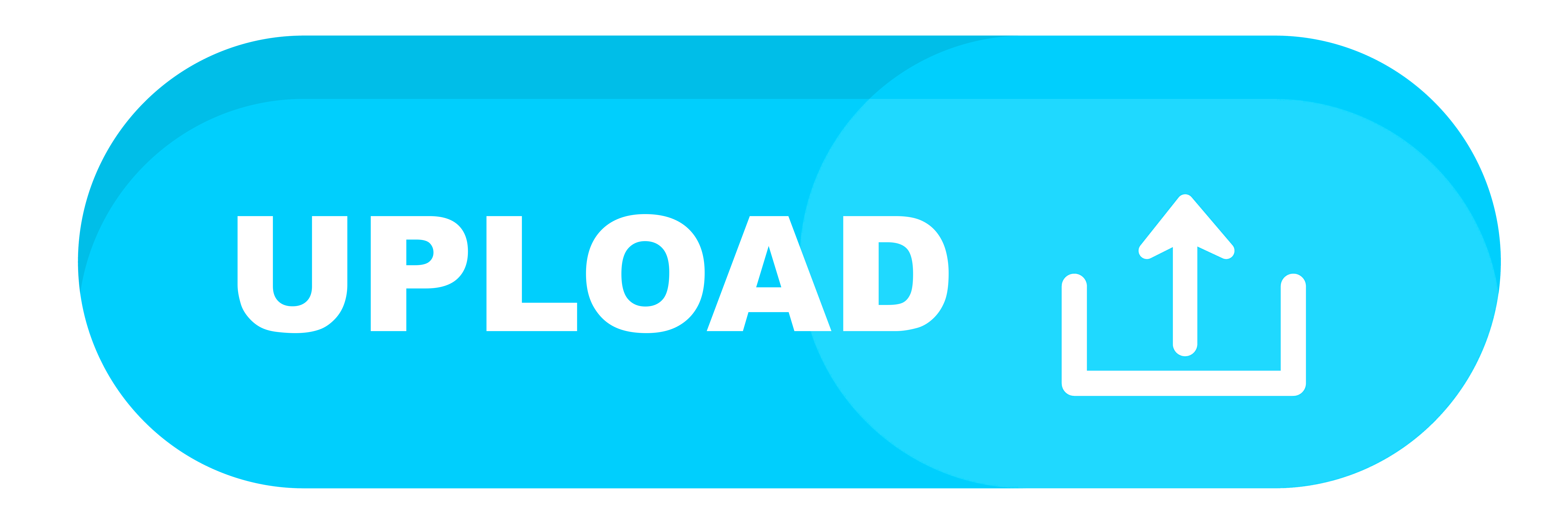 UPLOAD